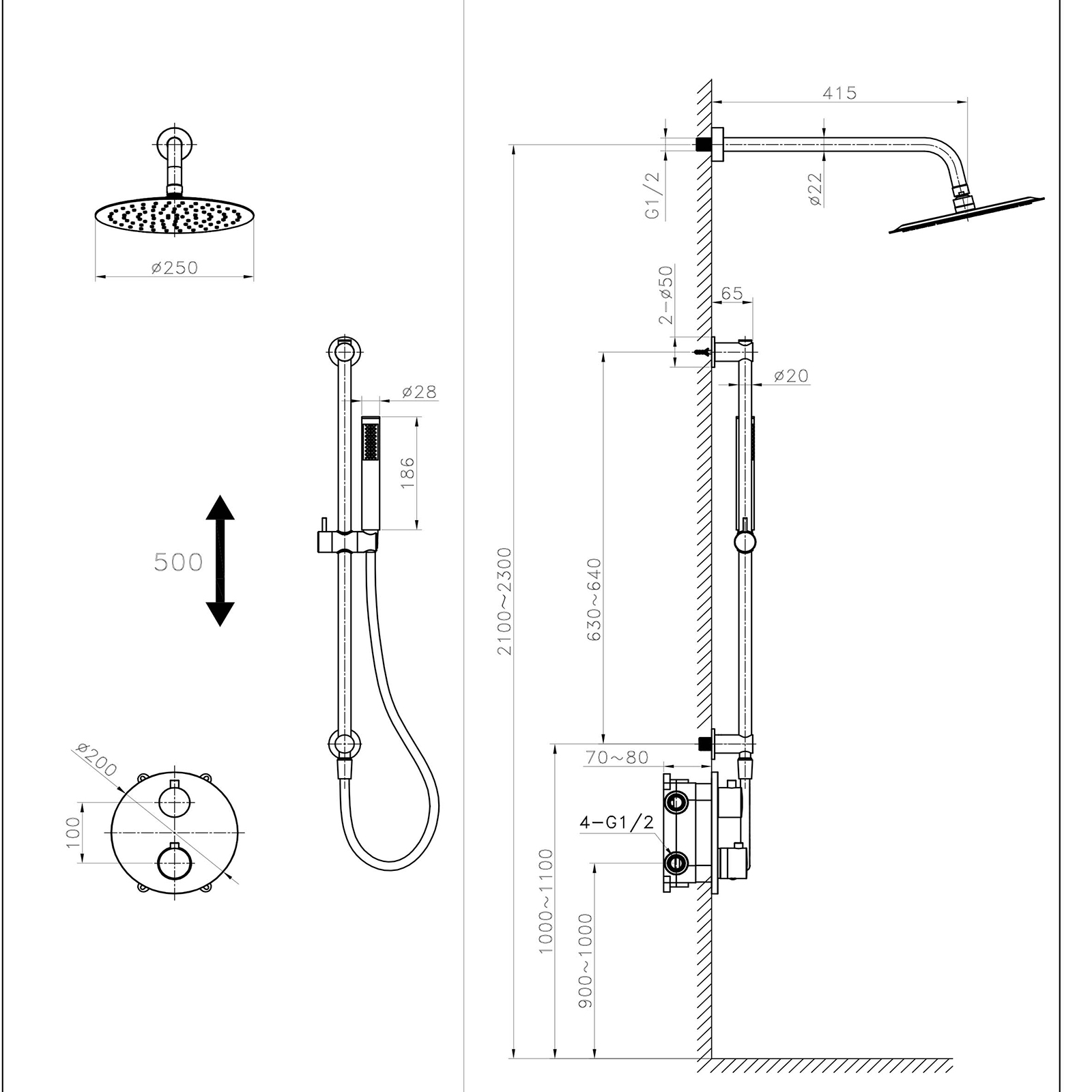 ø250

ø28

186

500

ø200

100

415

G1/2

ø22

2-ø50

65

ø20

2100~2300

630~640

70~80

4-G1/2

1000~1100

900~1000