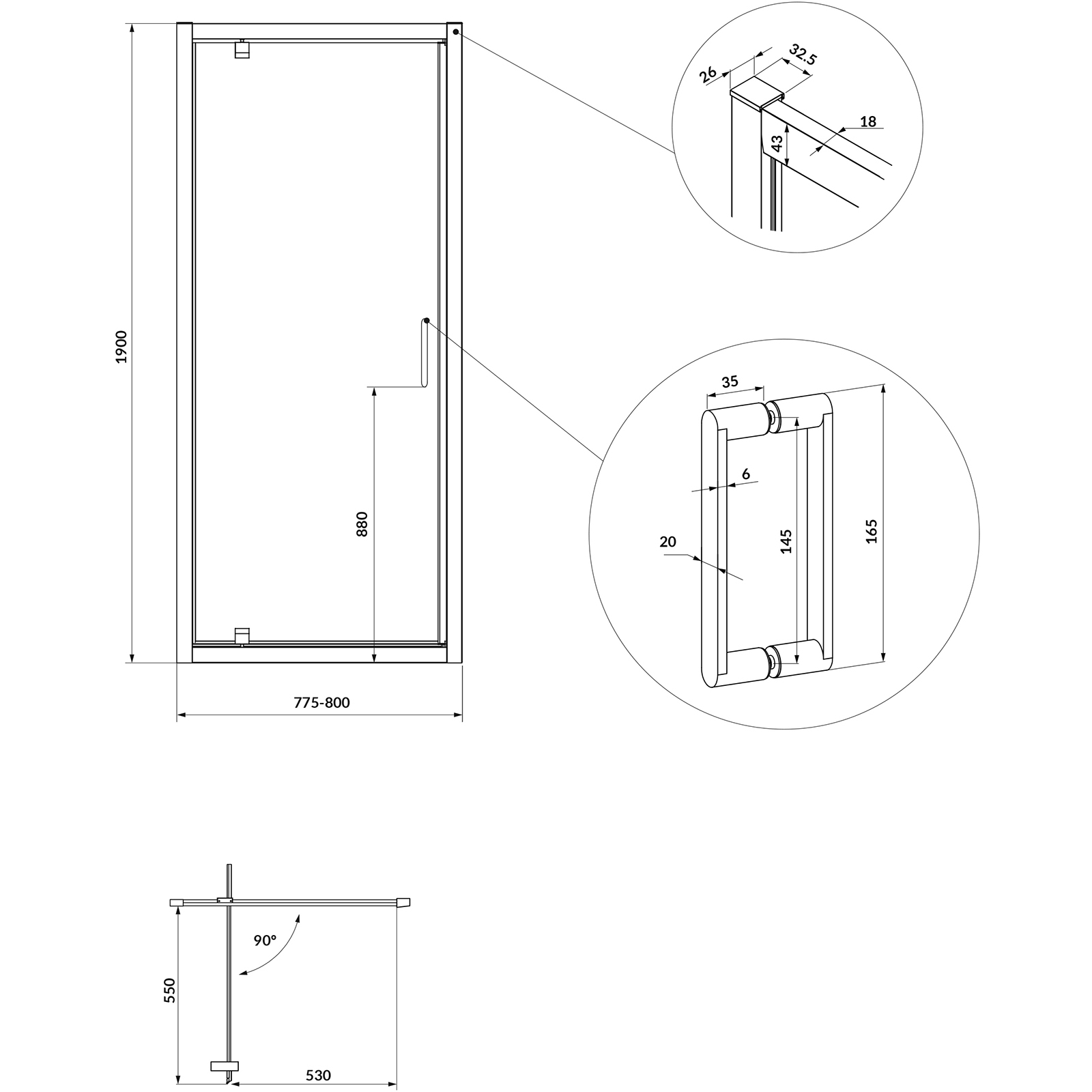 1900

880

775-800

26

32.5

18

43

35

6

20

145

165

90°

550

530