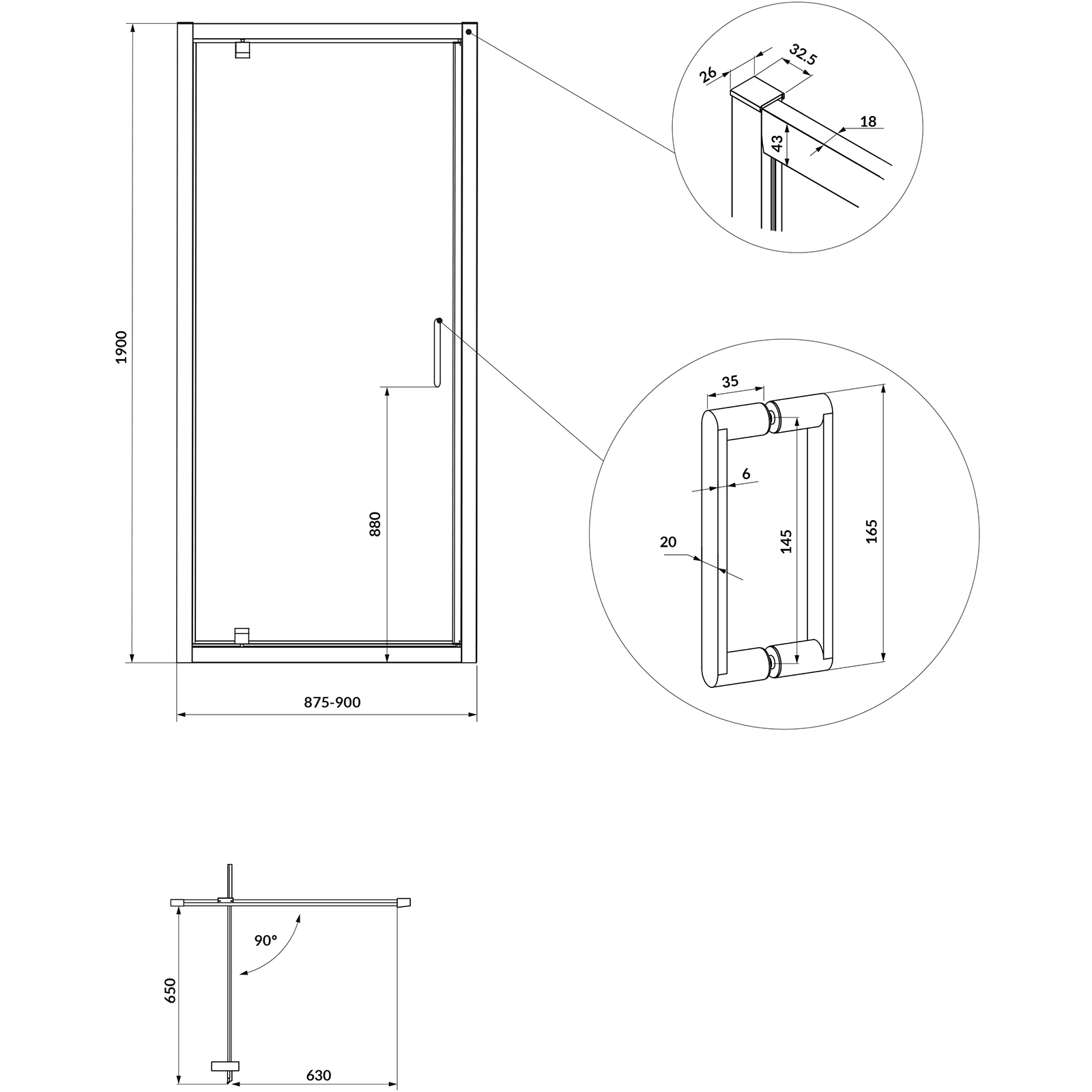 1900

880

875-900

26

32.5

18

43

35

6

20

145

165

90°

650

630